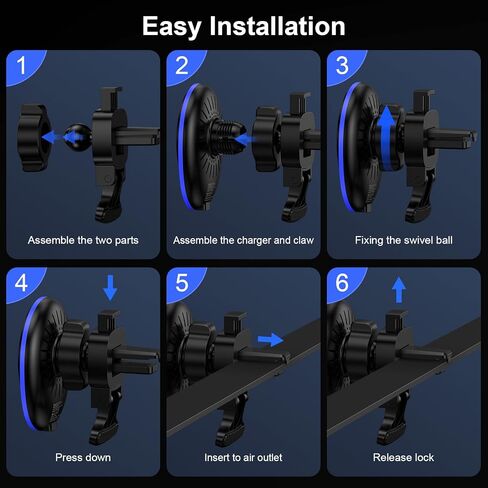 Easy Installation

1

Assemble the two parts

2

Assemble the charger and claw

3

Fixing the swivel ball

4

Press down

5

Insert to air outlet

6

Release lock