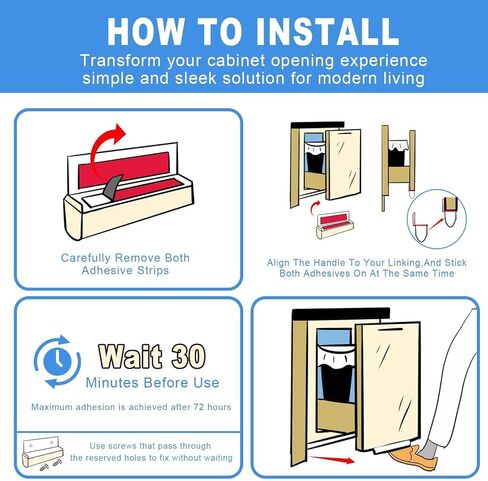 HOW TO INSTALL
Transform your cabinet opening experience simple and sleek solution for modern living

Carefully Remove Both Adhesive Strips

Align The Handle To Your Linking,And Stick Both Adhesives On At The Same Time

Wait 30
Minutes Before Use

Maximum adhesion is achieved after 72 hours

Use screws that pass through the reserved holes to fix without waiting