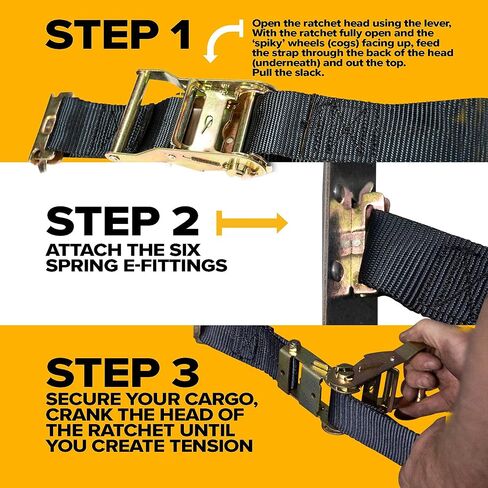 STEP 1

Open the ratchet head using the lever, With the ratchet fully open and the 'spiky' wheels (cogs) facing up, feed the strap through the back of the head (underneath) and out the top. Pull the slack.

STEP 2

ATTACH THE SIX SPRING E-FITTINGS

STEP 3

SECURE YOUR CARGO, CRANK THE HEAD OF THE RATCHET UNTIL YOU CREATE TENSION