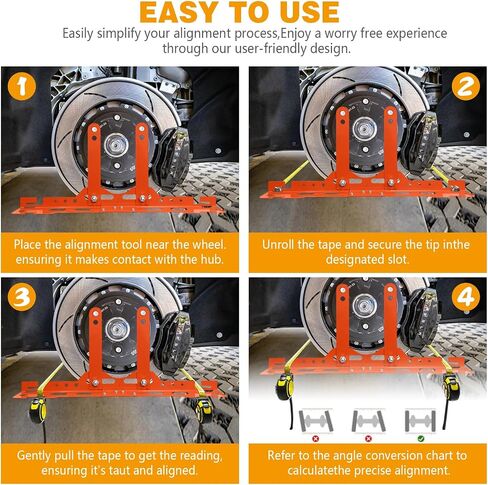 EASY TO USE

Easily simplify your alignment process,Enjoy a worry free experience through our user-friendly design.

1

Place the alignment tool near the wheel. ensuring it makes contact with the hub.

2

Unroll the tape and secure the tip inthe designated slot.

3

Gently pull the tape to get the reading, ensuring it's taut and aligned.

4

Refer to the angle conversion chart to calculatethe precise alignment.