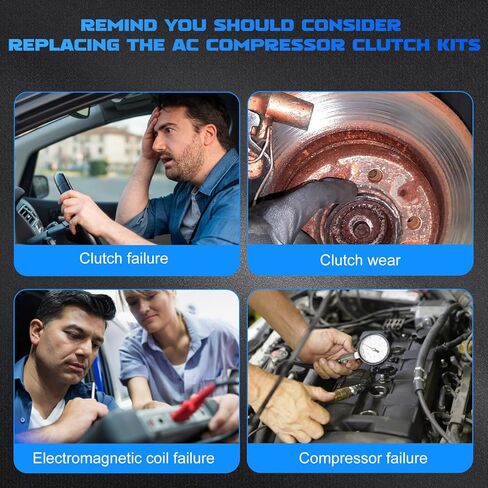 REMIND YOU SHOULD CONSIDER REPLACING THE AC COMPRESSOR CLUTCH KITS

Clutch failure

Clutch wear

Electromagnetic coil failure

Compressor failure