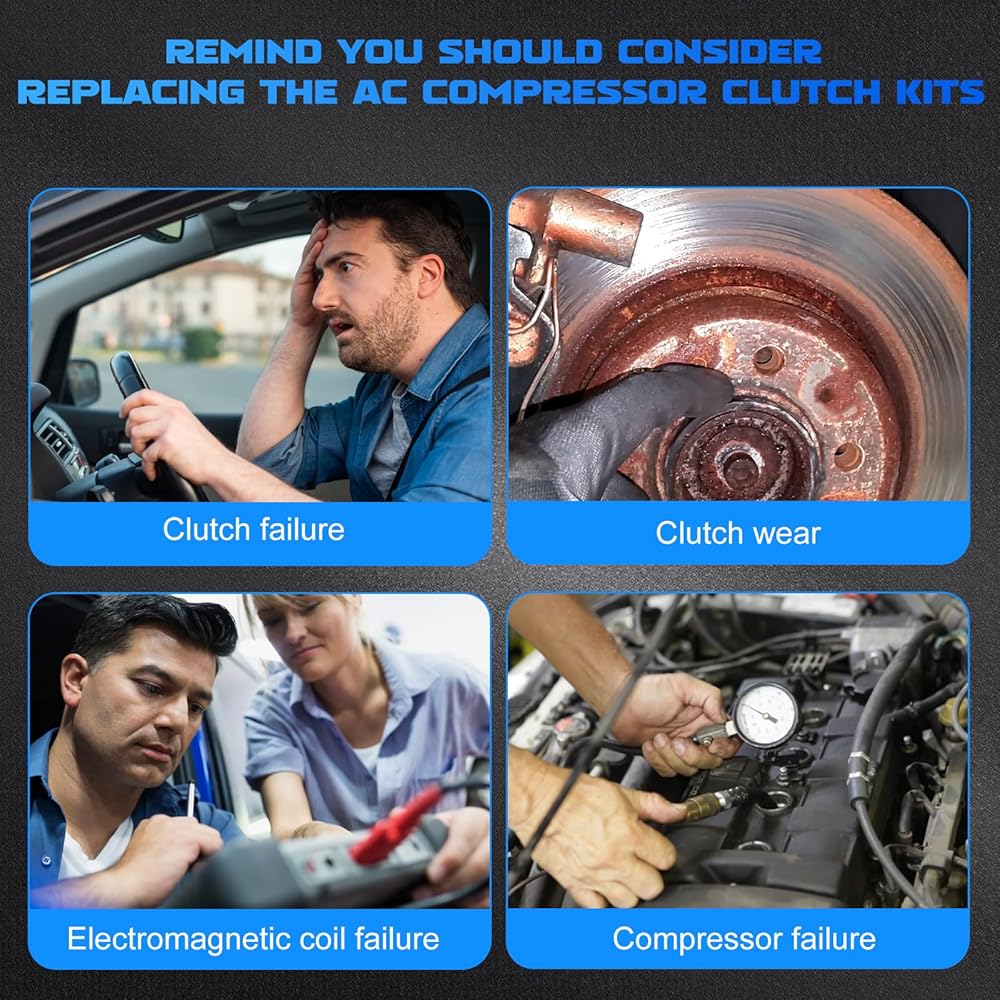 REMIND YOU SHOULD CONSIDER
REPLACING THE AC COMPRESSOR CLUTCH KITS

Clutch failure

Clutch wear

Electromagnetic coil failure

Compressor failure