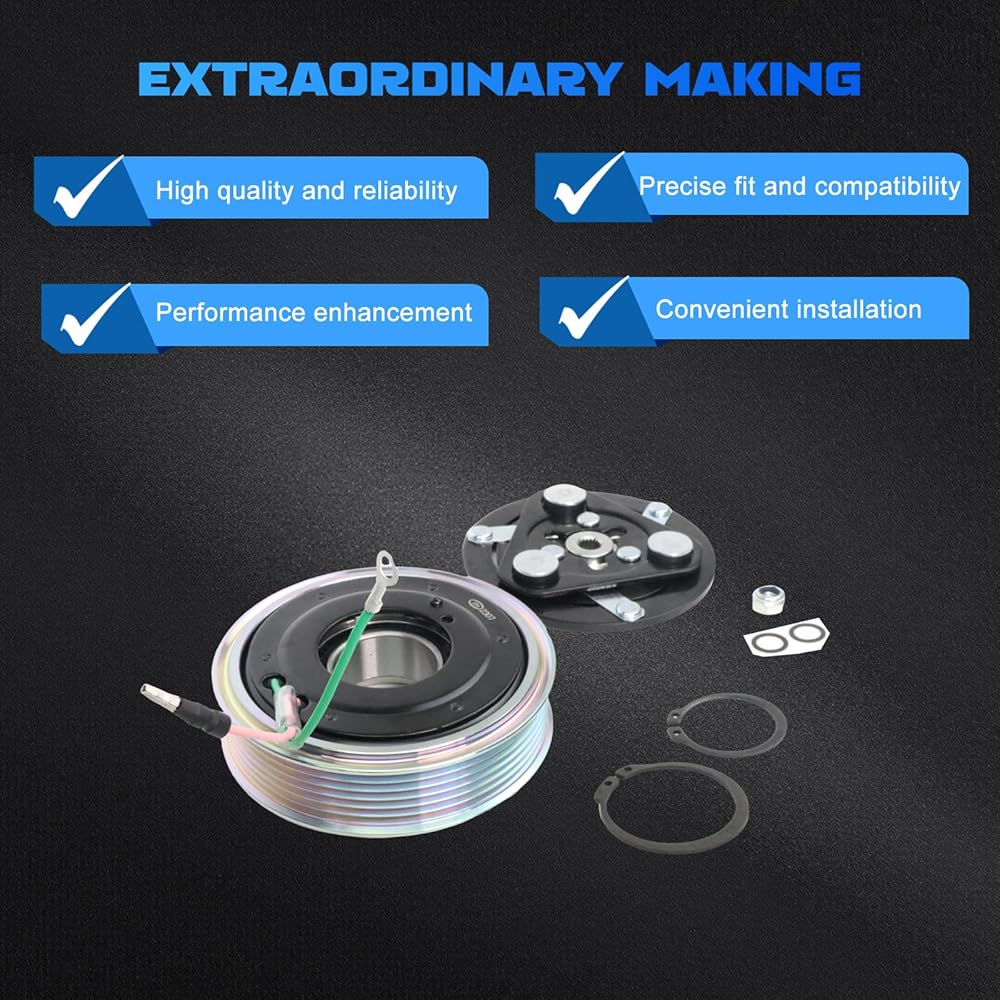 EXTRAORDINARY MAKING

High quality and reliability

Precise fit and compatibility

Performance enhancement

Convenient installation