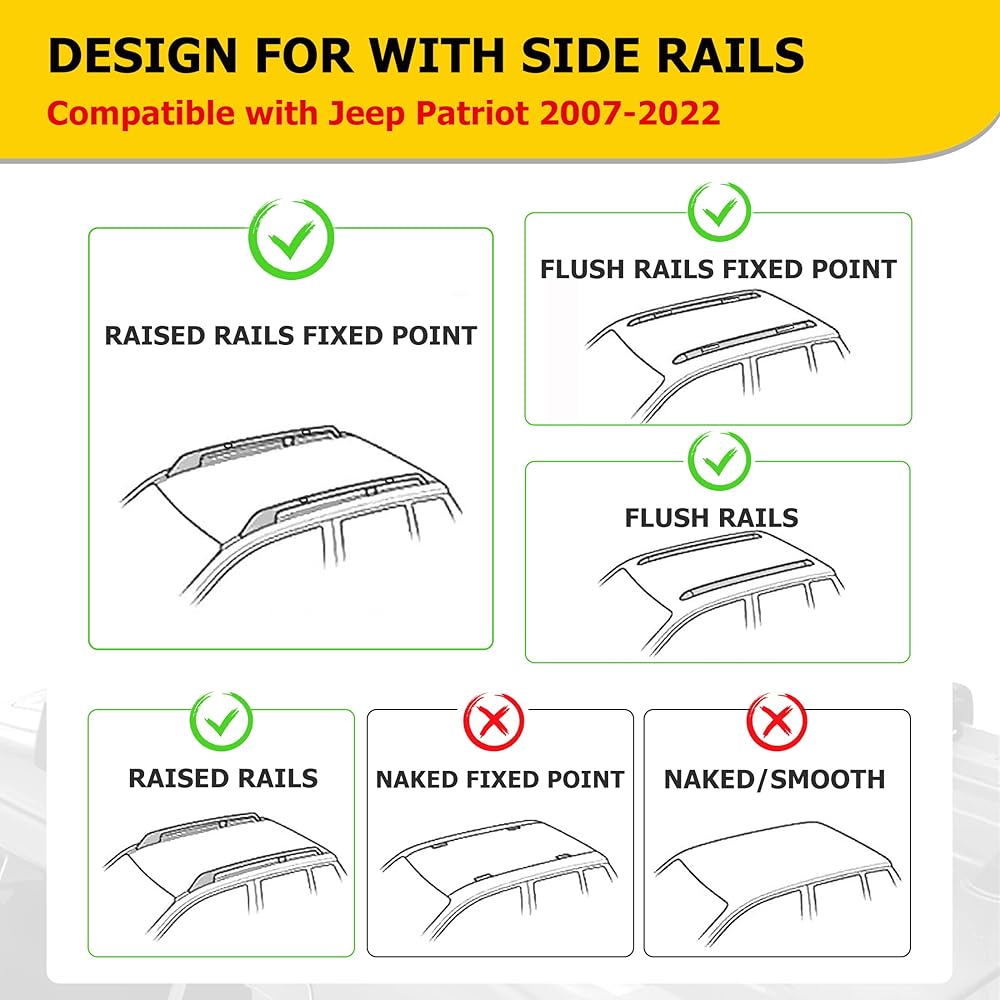 DESIGN FOR WITH SIDE RAILS
Compatible with Jeep Patriot 2007-2022

RAISED RAILS FIXED POINT

FLUSH RAILS FIXED POINT

FLUSH RAILS

RAISED RAILS

NAKED FIXED POINT

NAKED/SMOOTH