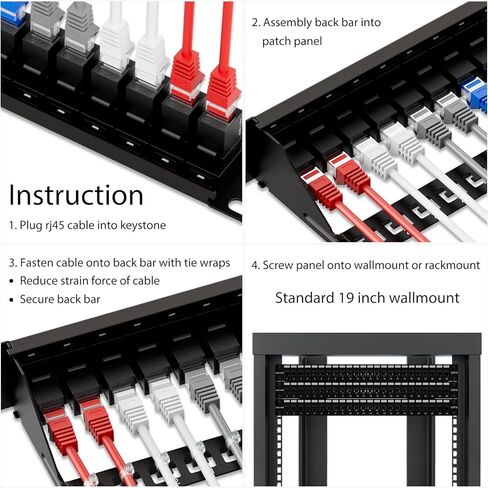 Instruction

1. Plug rj45 cable into keystone

2. Assembly back bar into patch panel

3. Fasten cable onto back bar with tie wraps

• Reduce strain force of cable

• Secure back bar

4. Screw panel onto wallmount or rackmount

Standard 19 inch wallmount