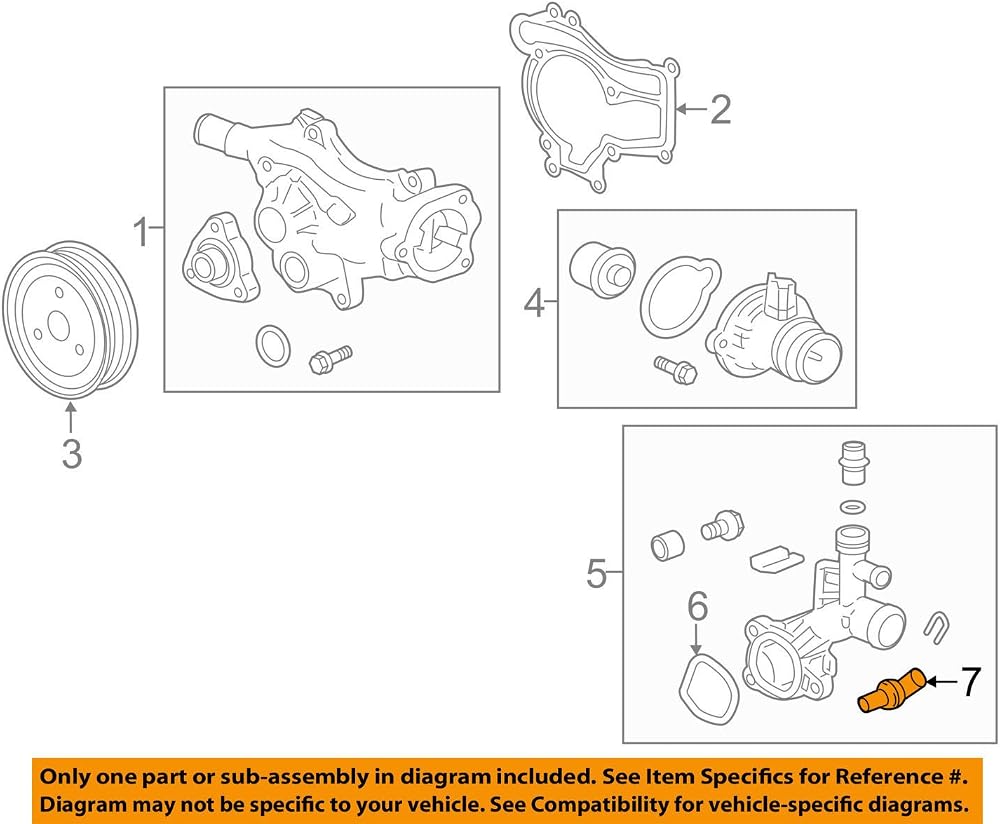 2

1

4

3

5

6

7

Only one part or sub-assembly in diagram included. See Item Specifics for Reference #. Diagram may not be specific to your vehicle. See Compatibility for vehicle-specific diagrams.