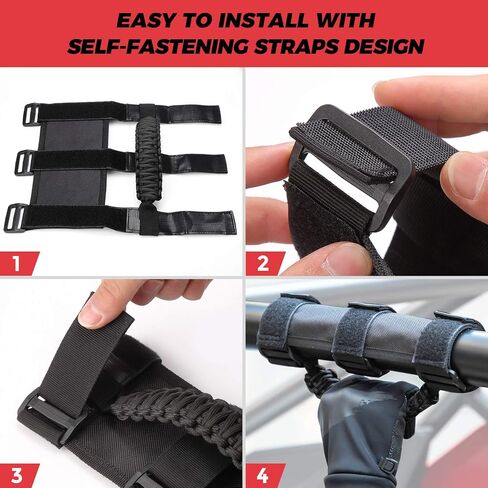 EASY TO INSTALL WITH SELF-FASTENING STRAPS DESIGN

1

2

3

4