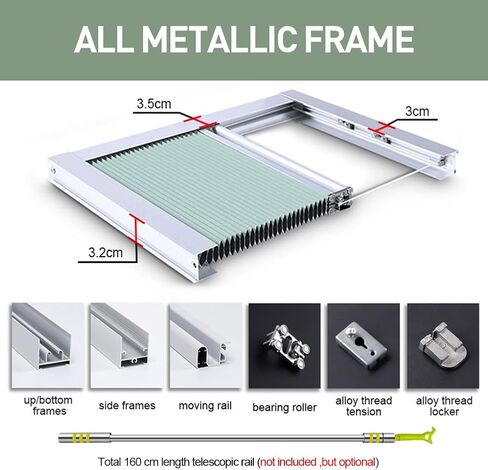 ALL METALLIC FRAME

3.5cm

3cm

3.2cm

up/bottom frames

side frames

moving rail

bearing roller

alloy thread tension

alloy thread locker

Total 160 cm length telescopic rail (not included ,but optional)