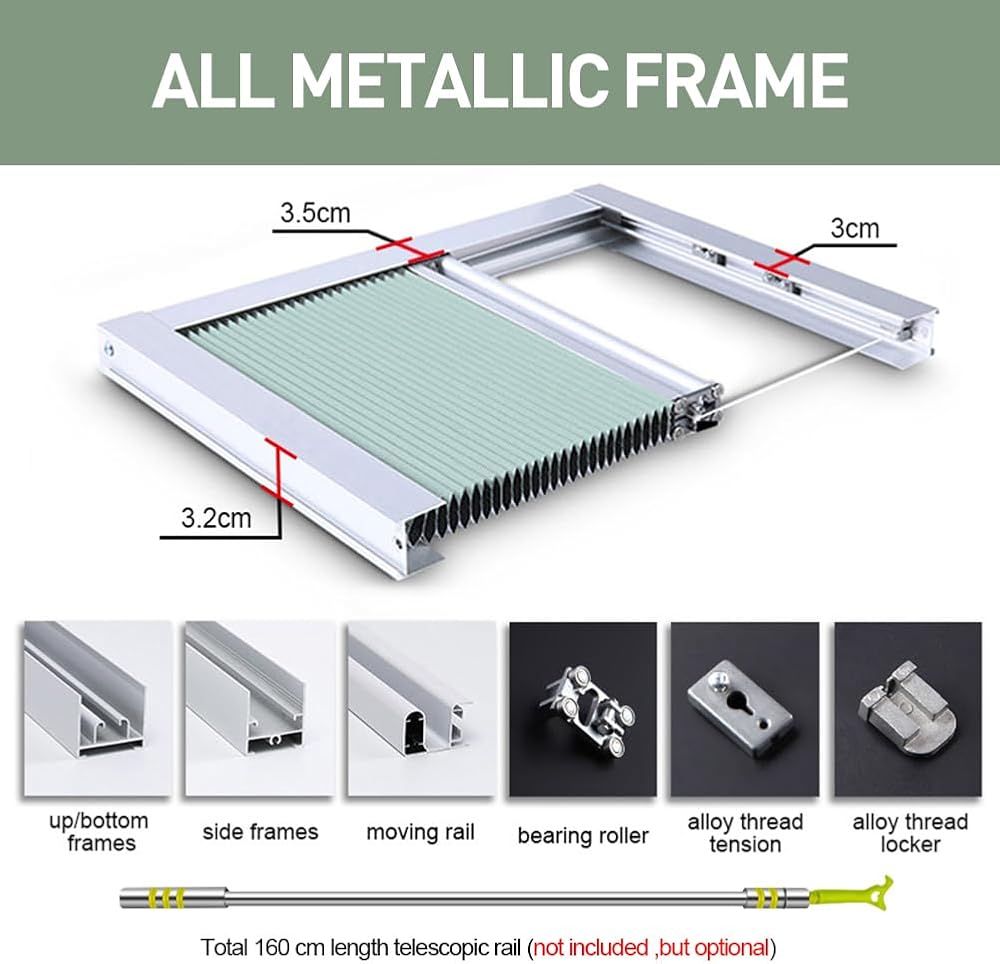 ALL METALLIC FRAME

3.5cm

3cm

3.2cm

up/bottom frames

side frames

moving rail

bearing roller

alloy thread tension

alloy thread locker

Total 160 cm length telescopic rail (not included ,but optional)