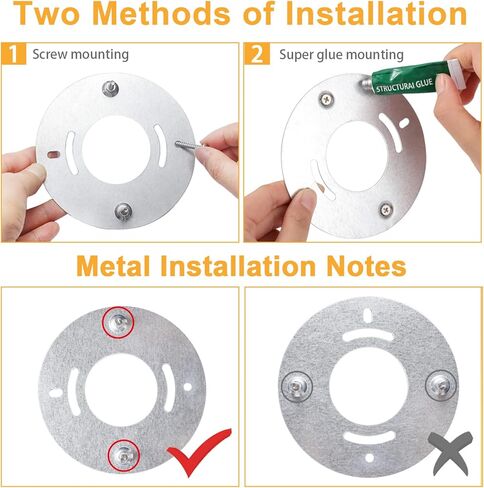 Two Methods of Installation

1 Screw mounting

2 Super glue mounting

STRUCTURAI GLUE

Metal Installation Notes