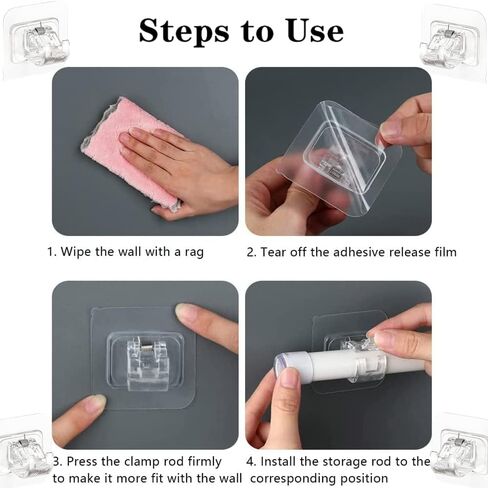 Steps to Use

1. Wipe the wall with a rag

2. Tear off the adhesive release film

3. Press the clamp rod firmly to make it more fit with the wall

4. Install the storage rod to the corresponding position