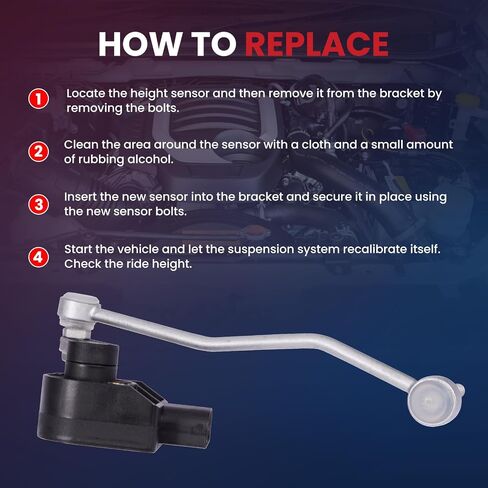 HOW TO REPLACE

1 Locate the height sensor and then remove it from the bracket by removing the bolts.

2 Clean the area around the sensor with a cloth and a small amount of rubbing alcohol.

3 Insert the new sensor into the bracket and secure it in place using the new sensor bolts.

4 Start the vehicle and let the suspension system recalibrate itself. Check the ride height.