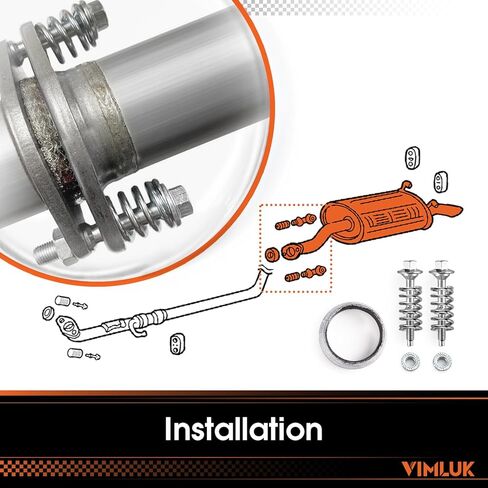 Installation

VIMLUK