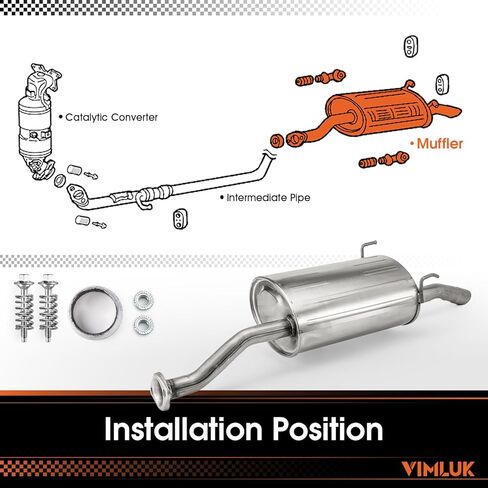 • Catalytic Converter

• Muffler

• Intermediate Pipe

Installation Position

VIMLUK