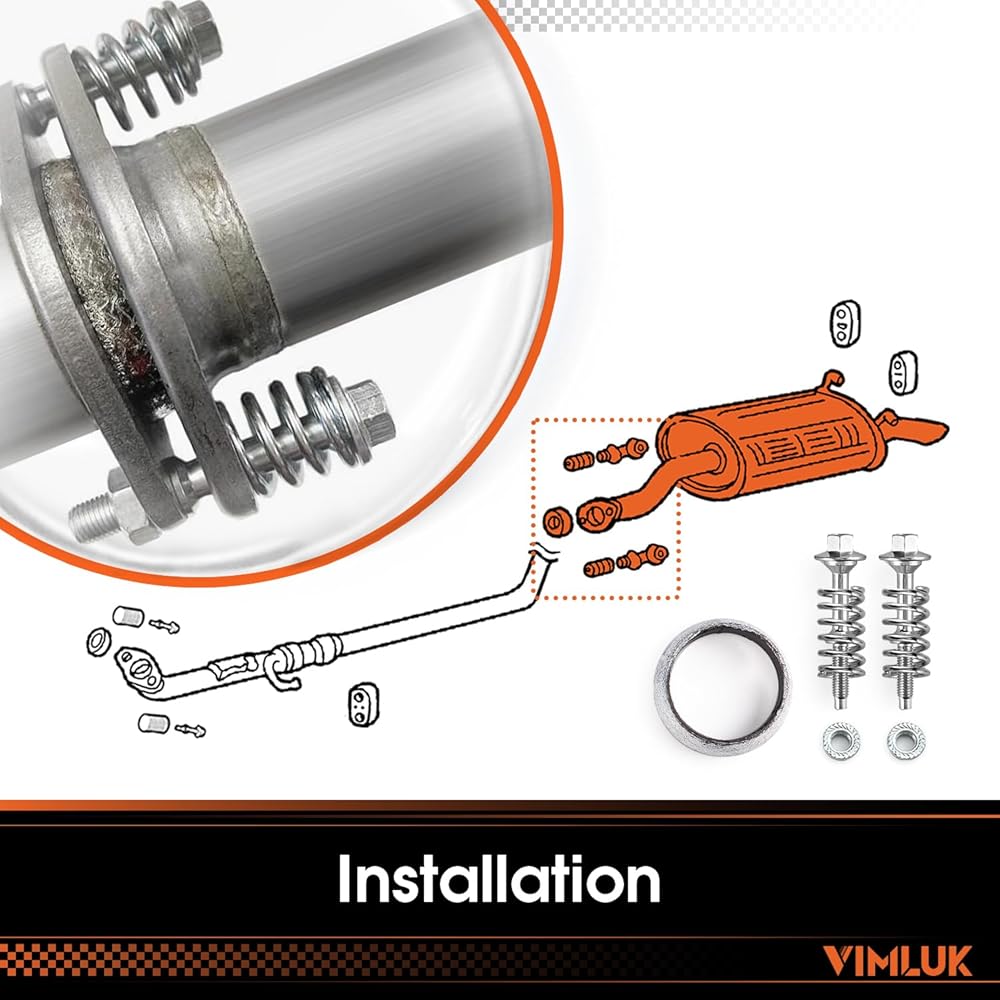 Installation

VIMLUK