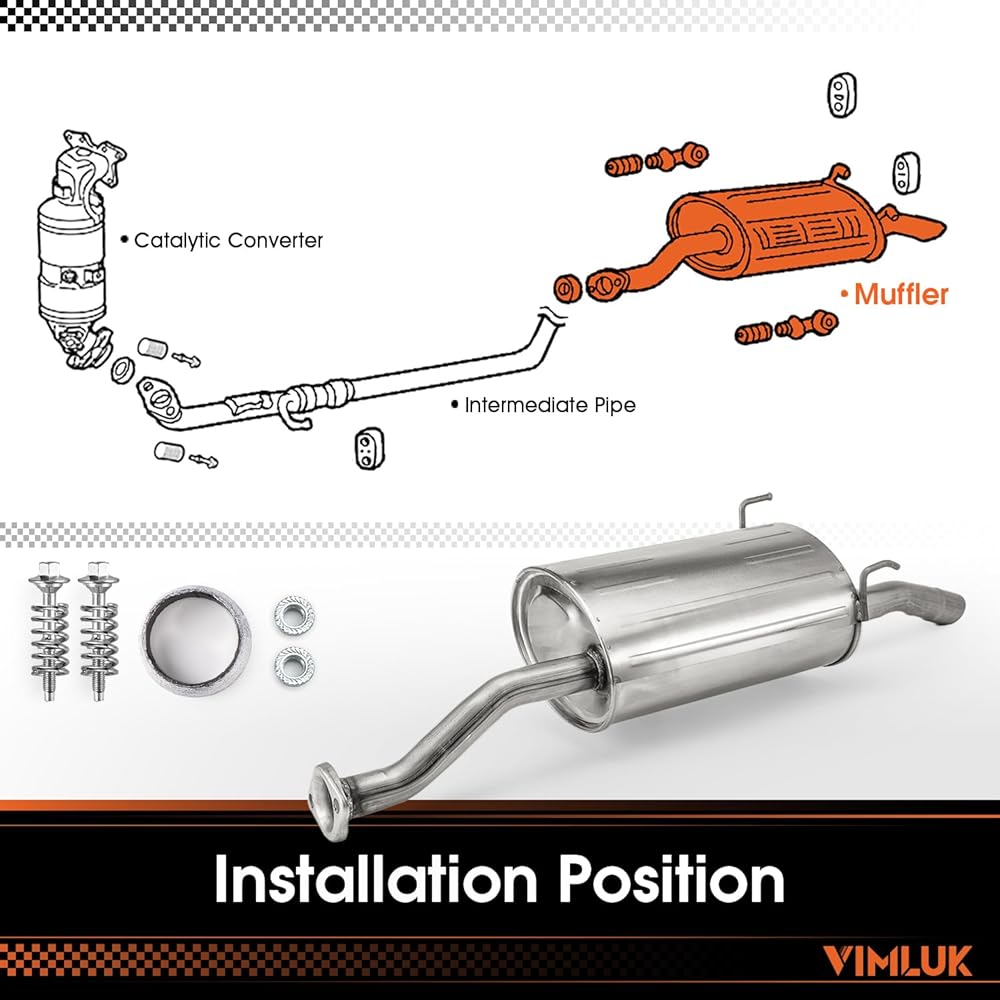 • Catalytic Converter

• Muffler

• Intermediate Pipe

Installation Position

VIMLUK