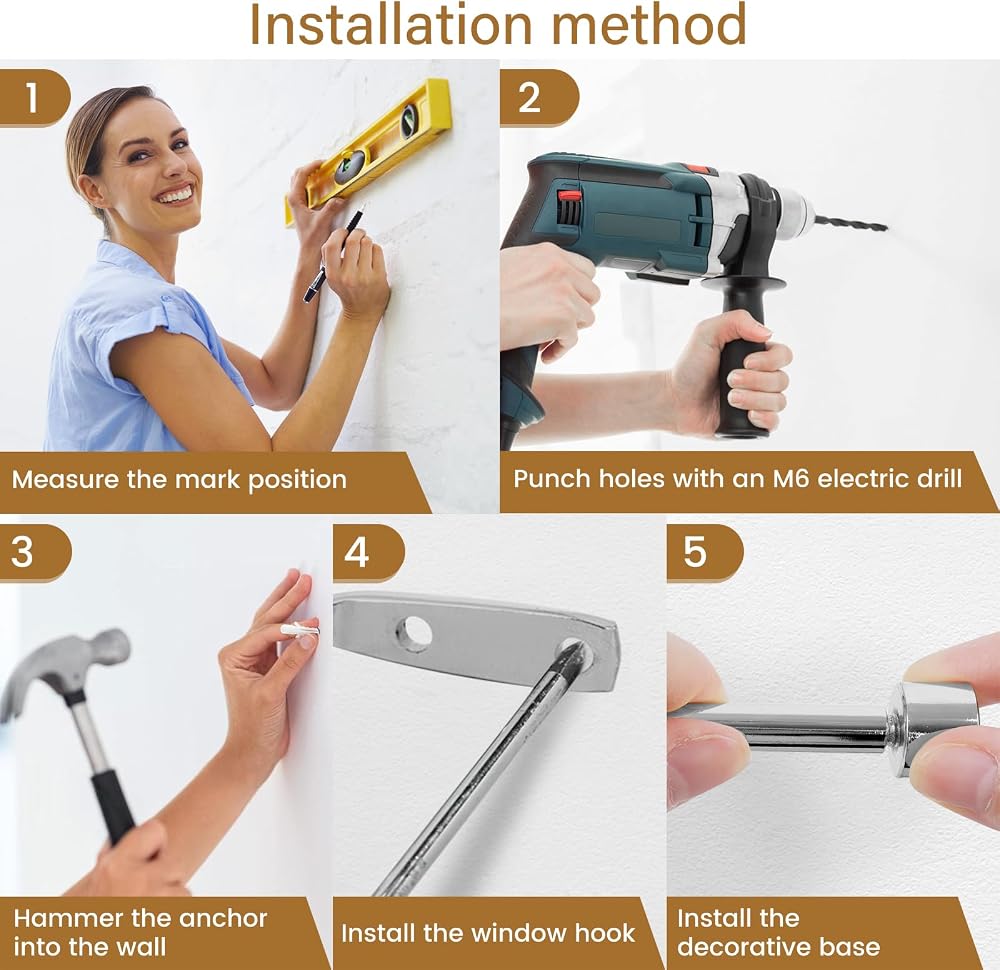 Installation method

1

Measure the mark position

2

Punch holes with an M6 electric drill

3

Hammer the anchor into the wall

4

Install the window hook

5

Install the decorative base