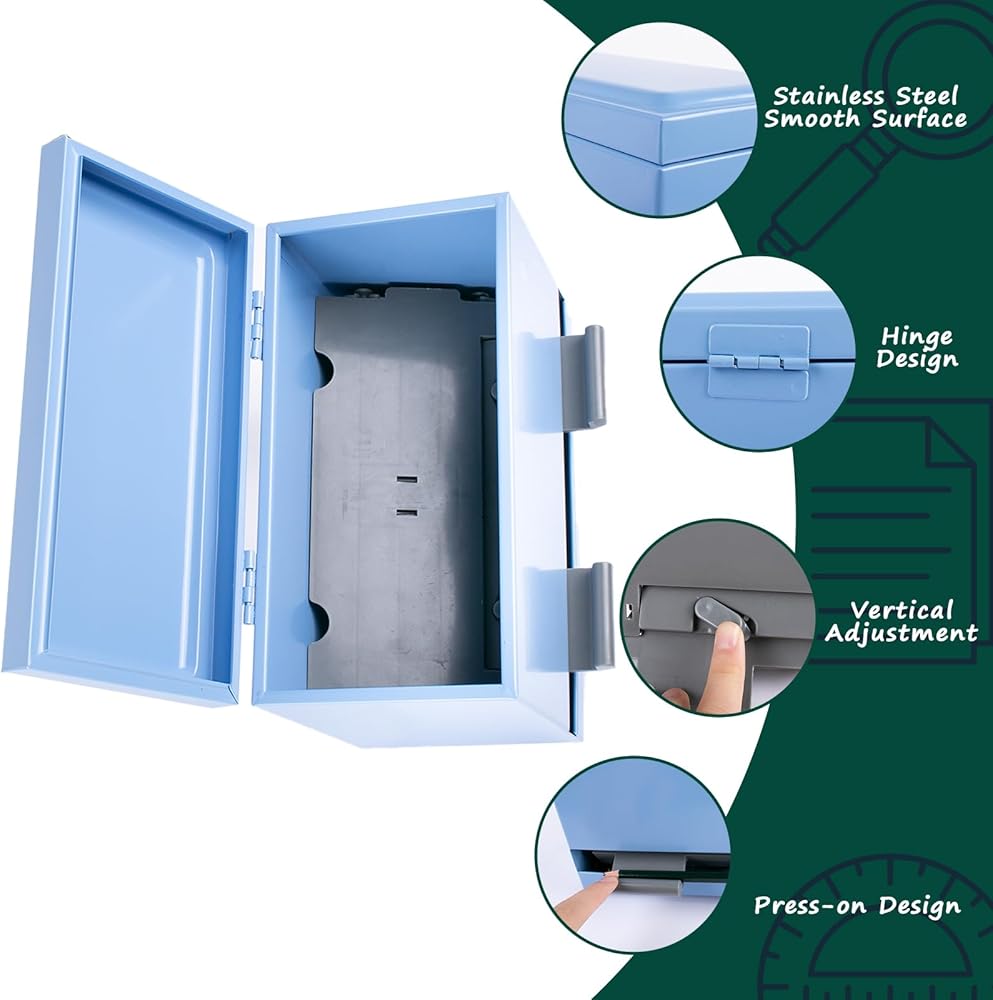 Stainless Steel Smooth Surface

Hinge Design

Vertical Adjustment

Press-on Design