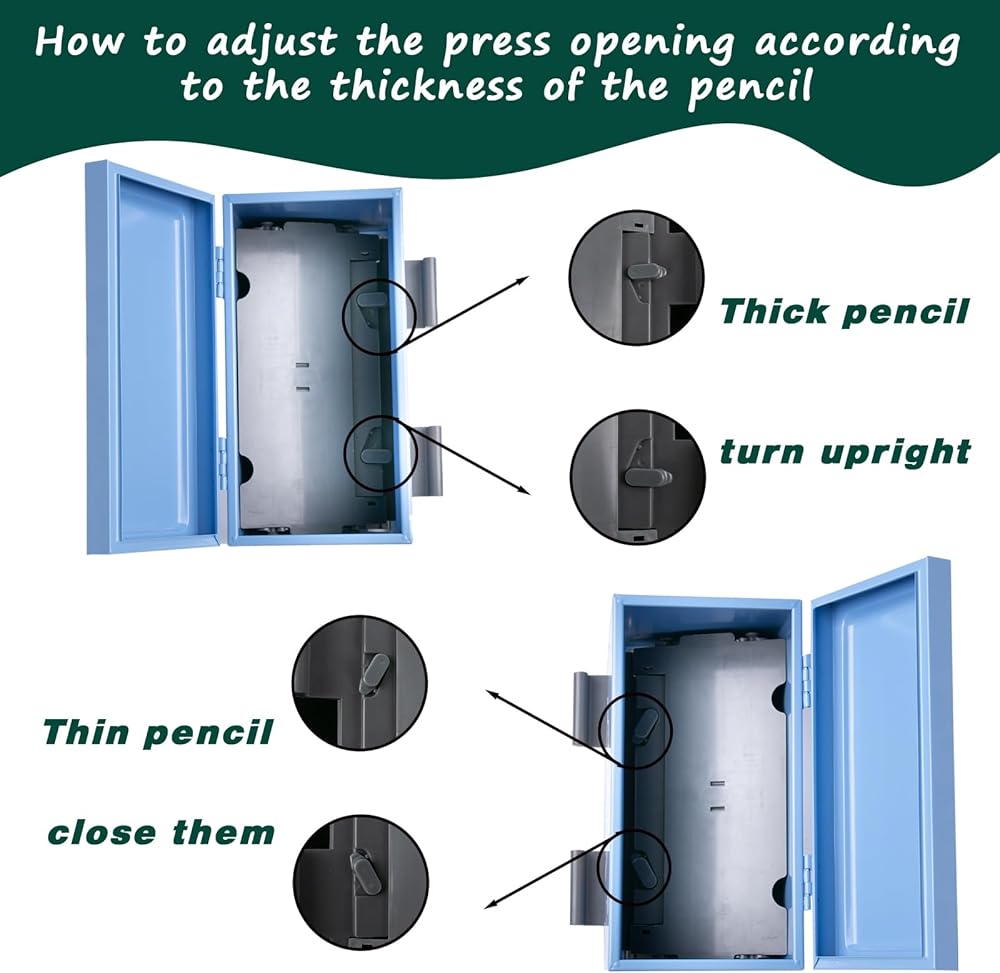 How to adjust the press opening according to the thickness of the pencil

Thick pencil

turn upright

Thin pencil

close them