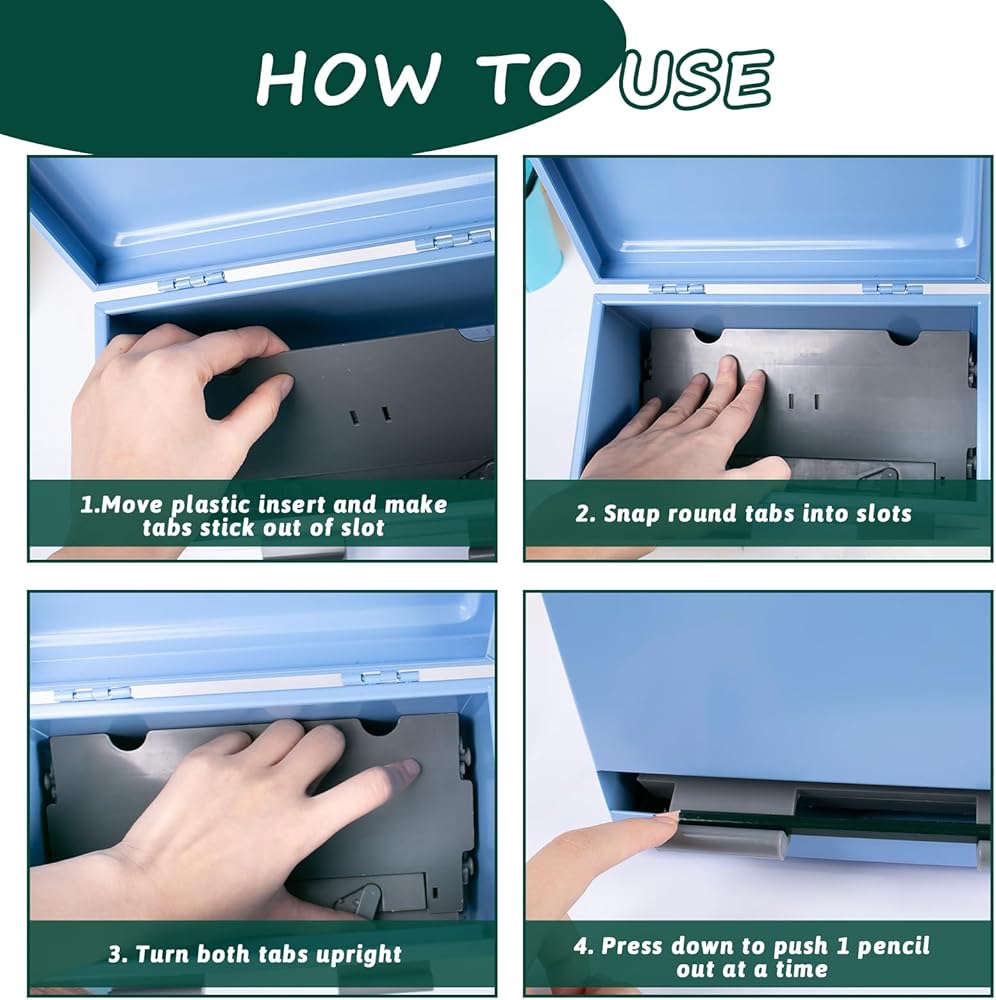 HOW TO USE

1.Move plastic insert and make tabs stick out of slot

2. Snap round tabs into slots

3. Turn both tabs upright

4. Press down to push 1 pencil out at a time