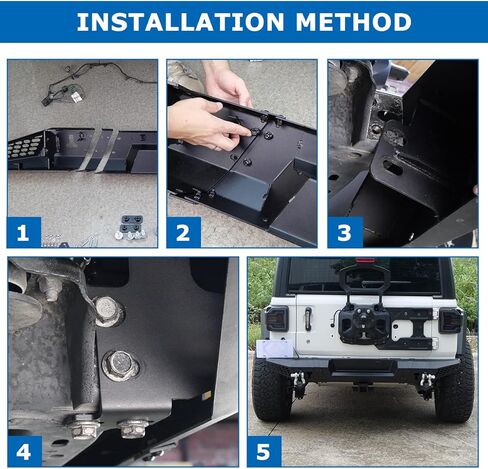 INSTALLATION METHOD

1

2

3

4

5