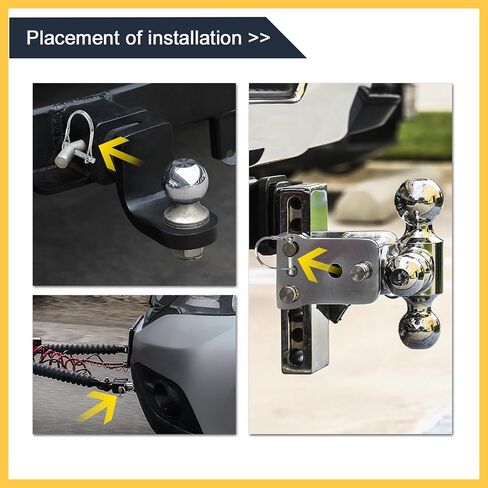 Placement of installation >>