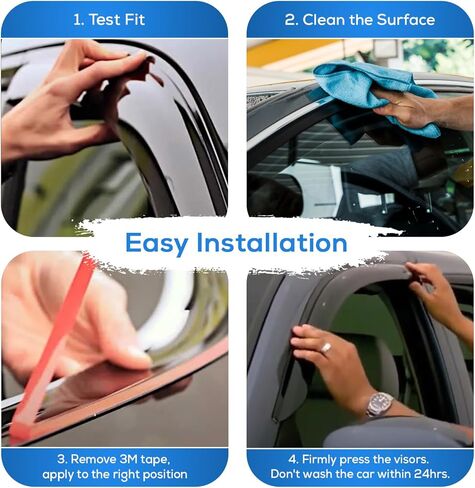 1. Test Fit

2. Clean the Surface

Easy Installation

3. Remove 3M tape, apply to the right position

4. Firmly press the visors. Don't wash the car within 24hrs.