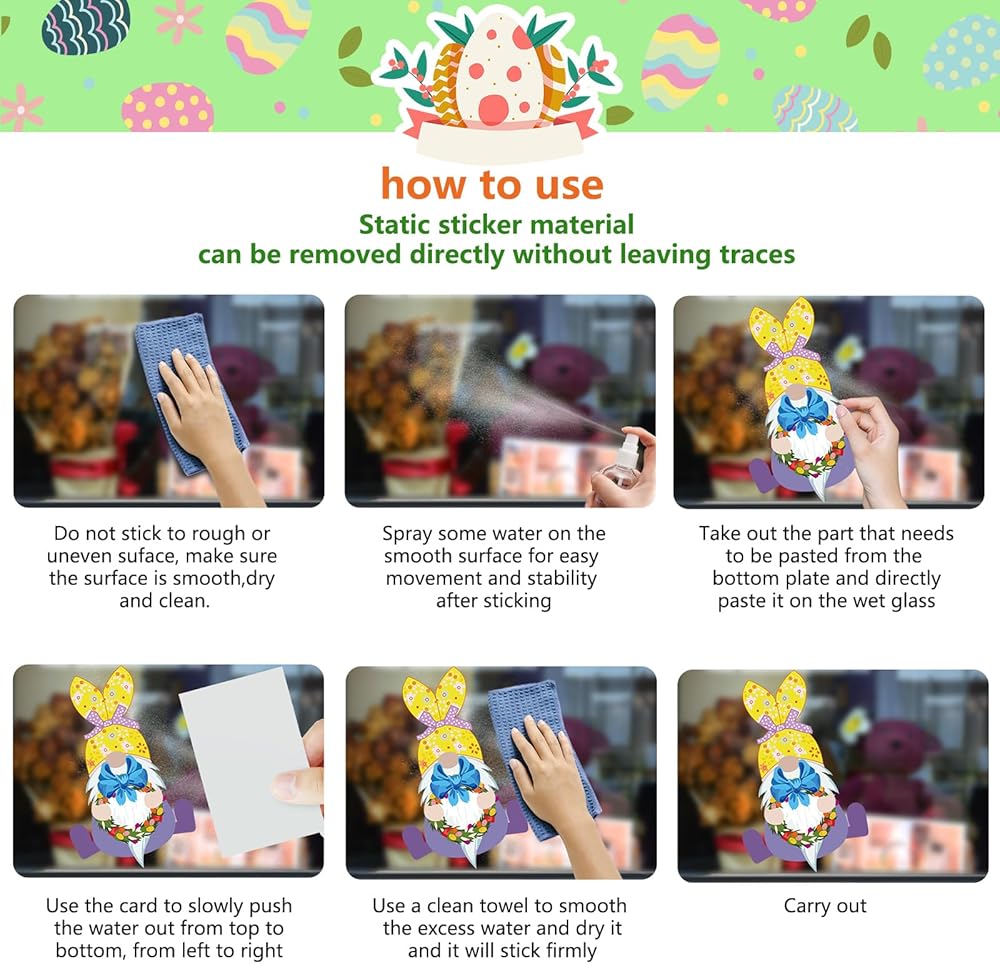 how to use

Static sticker material
can be removed directly without leaving traces

Do not stick to rough or uneven suface, make sure the surface is smooth,dry and clean.

Spray some water on the smooth surface for easy movement and stability after sticking

Take out the part that needs to be pasted from the bottom plate and directly paste it on the wet glass

Use the card to slowly push the water out from top to bottom, from left to right

Use a clean towel to smooth the excess water and dry it and it will stick firmly

Carry out