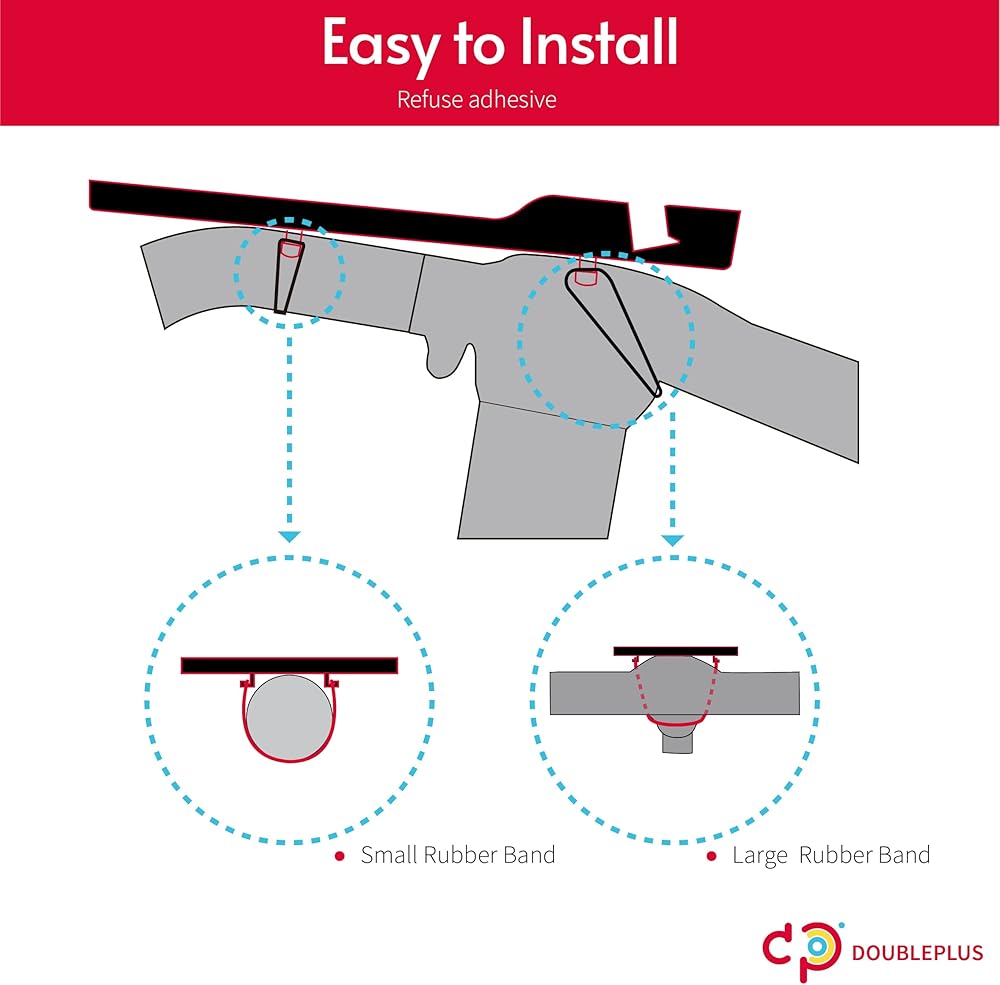 Easy to Install
Refuse adhesive

Small Rubber Band

Large  Rubber Band

DOUBLEPLUS