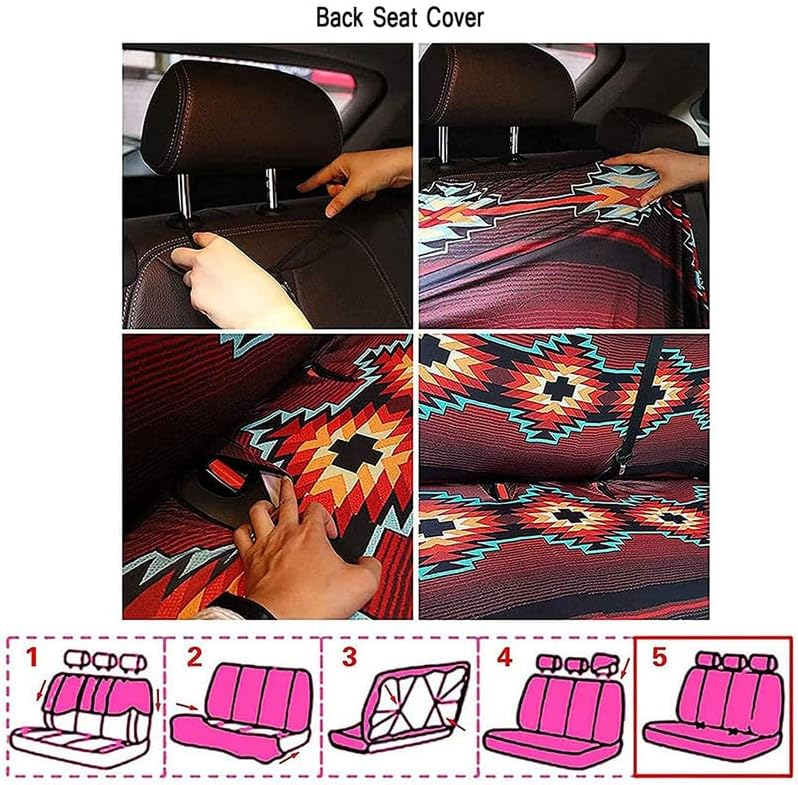 Back Seat Cover

1

2

3

4

5