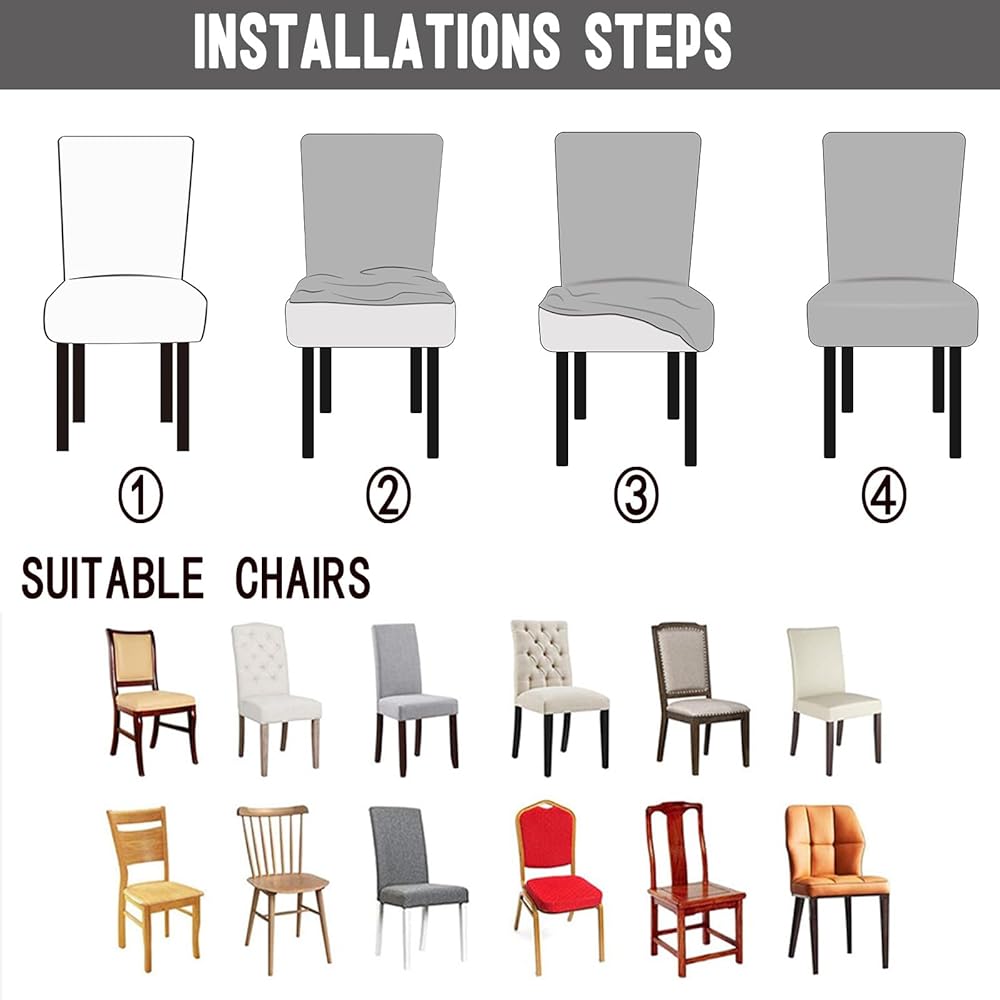 INSTALLATIONS STEPS

①

②

③

④

SUITABLE CHAIRS