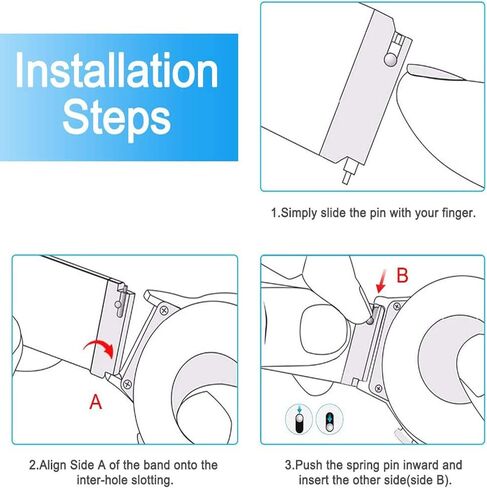 Installation Steps

1.Simply slide the pin with your finger.

A

2.Align Side A of the band onto the inter-hole slotting.

B

3.Push the spring pin inward and insert the other side(side B).