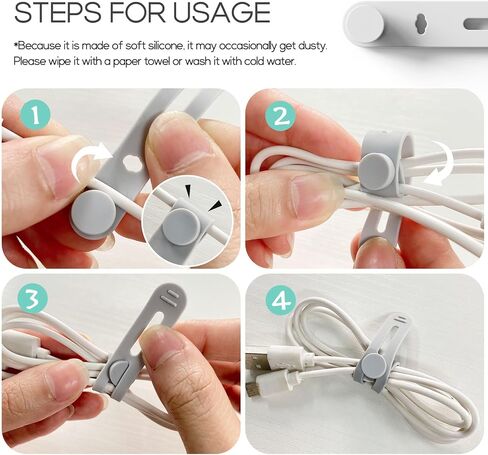 STEPS FOR USAGE

*Because it is made of soft silicone, it may occasionally get dusty. Please wipe it with a paper towel or wash it with cold water.

1

2

3

4