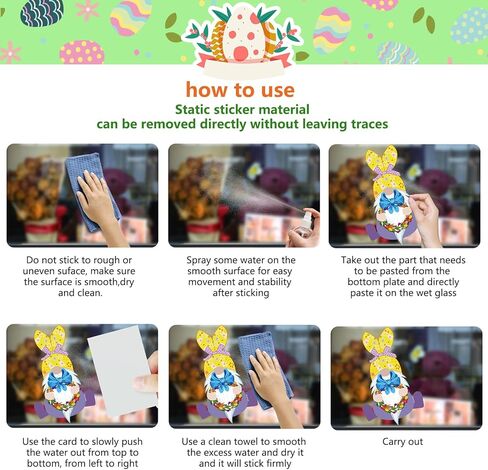 how to use
Static sticker material
can be removed directly without leaving traces

Do not stick to rough or uneven suface, make sure the surface is smooth,dry and clean.

Spray some water on the smooth surface for easy movement and stability after sticking

Take out the part that needs to be pasted from the bottom plate and directly paste it on the wet glass

Use the card to slowly push the water out from top to bottom, from left to right

Use a clean towel to smooth the excess water and dry it and it will stick firmly

Carry out