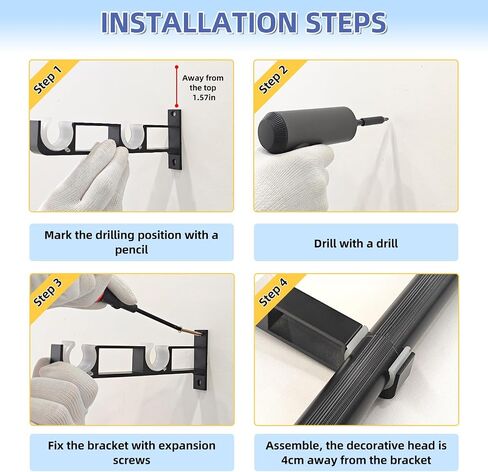 INSTALLATION STEPS

Step 1

Away from the top 1.57in

Mark the drilling position with a pencil

Step 2

Drill with a drill

Step 3

Fix the bracket with expansion screws

Step 4

Assemble, the decorative head is 4cm away from the bracket