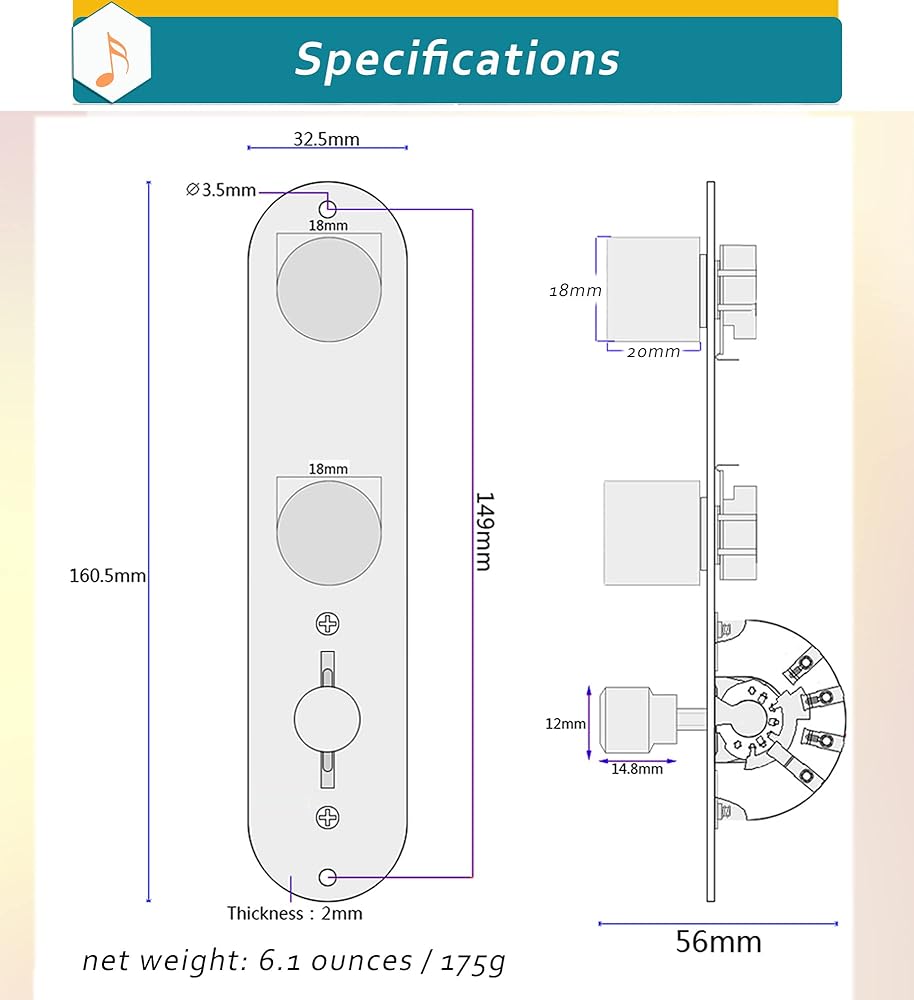 Specifications

32.5mm

∅3.5mm

18mm

18mm

160.5mm

149mm

Thickness : 2mm

18mm

20mm

12mm

14.8mm

56mm

net weight: 6.1 ounces / 175g