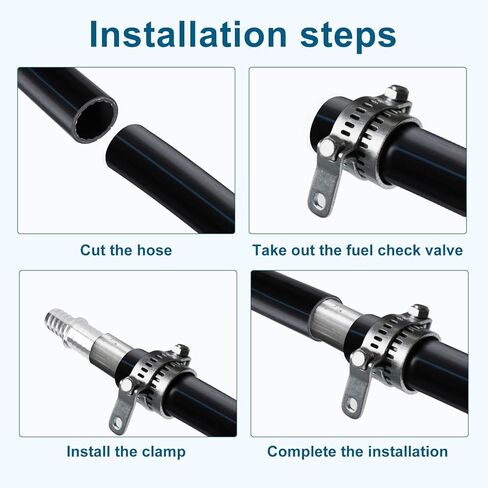 Installation steps

Cut the hose

Take out the fuel check valve

Install the clamp

Complete the installation