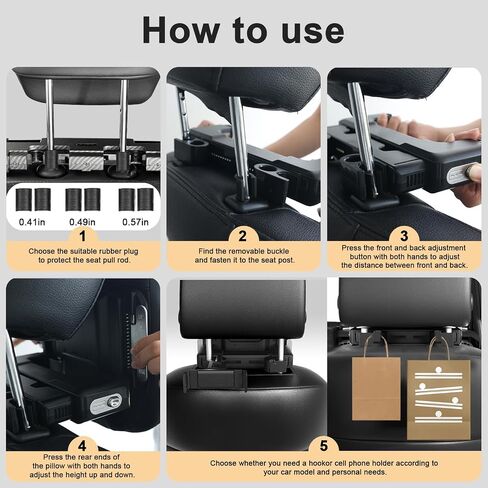 How to use

0.41in

0.49in

0.57in

1

Choose the suitable rubber plug to protect the seat pull rod.

2

Find the removable buckle and fasten it to the seat post.

3

Press the front and back adjustment button with both hands to adjust the distance between front and back.

4

Press the rear ends of the pillow with both hands to adjust the height up and down.

5

Choose whether you need a hookor cell phone holder according to your car model and personal needs.