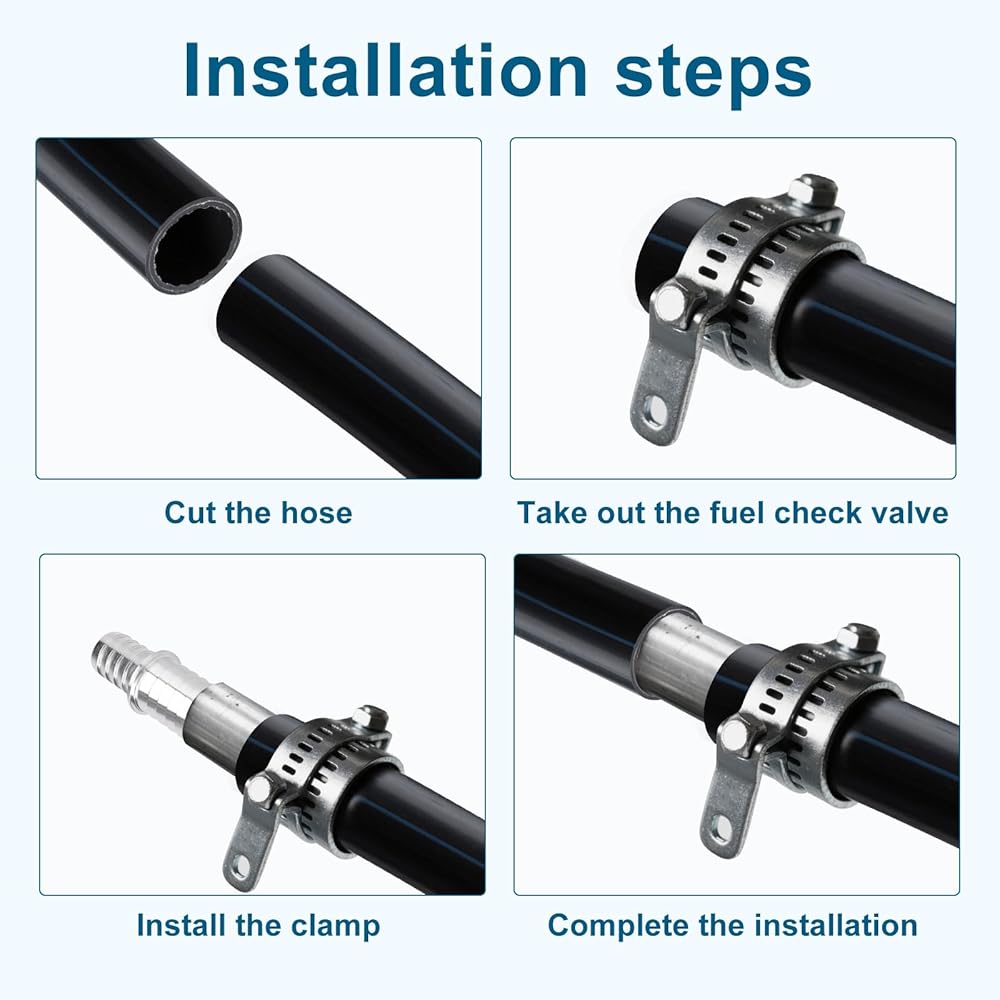 Installation steps

Cut the hose

Take out the fuel check valve

Install the clamp

Complete the installation