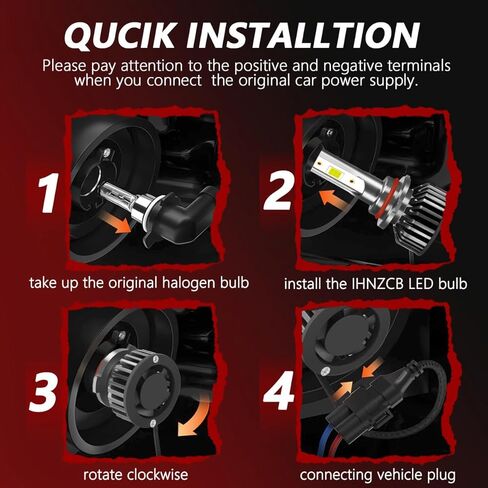 QUCIK INSTALLTION

Please pay attention to the positive and negative terminals when you connect the original car power supply.

1

take up the original halogen bulb

2

install the IHNZCB LED bulb

3

rotate clockwise

4

connecting vehicle plug