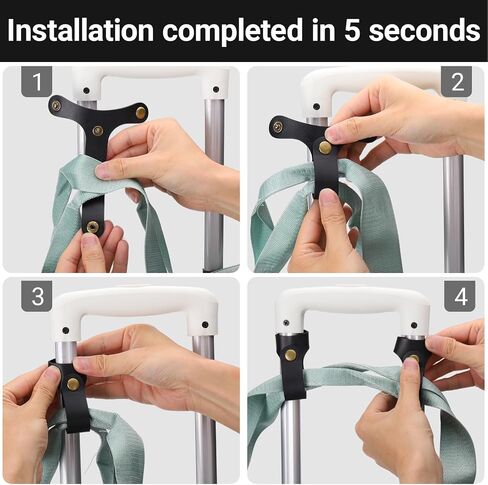 Installation completed in 5 seconds

1

2

3

4