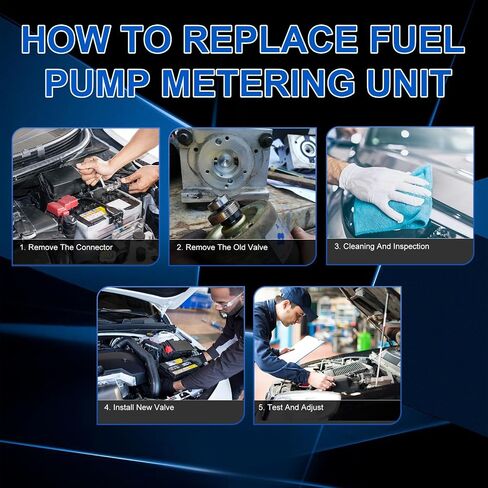 HOW TO REPLACE FUEL PUMP METERING UNIT

1. Remove The Connector

2. Remove The Old Valve

3. Cleaning And Inspection

4. Install New Valve

5. Test And Adjust