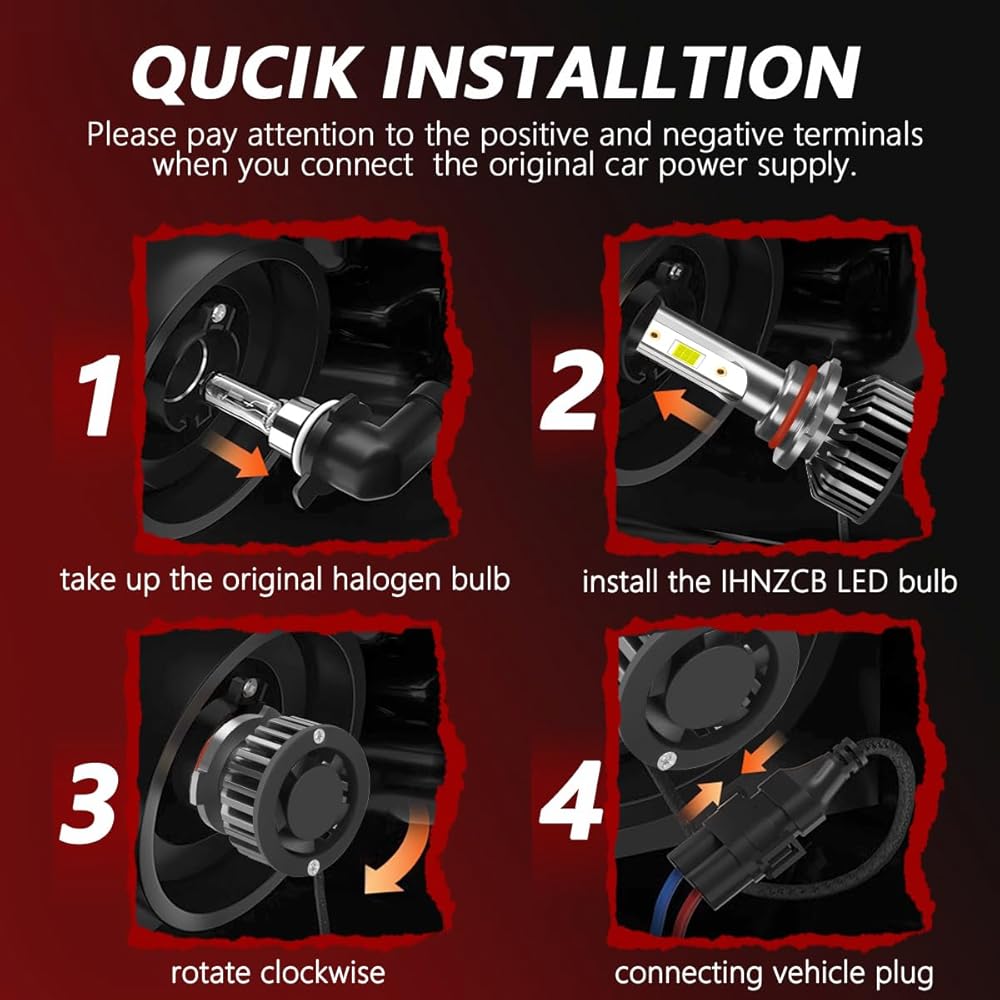 QUCIK INSTALLTION

Please pay attention to the positive and negative terminals when you connect the original car power supply.

1

take up the original halogen bulb

2

install the IHNZCB LED bulb

3

rotate clockwise

4

connecting vehicle plug