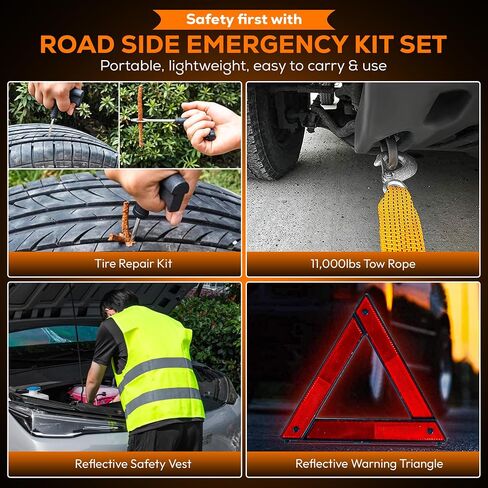 Safety first with

ROAD SIDE EMERGENCY KIT SET

Portable, lightweight, easy to carry & use

Tire Repair Kit

11,000lbs Tow Rope

Reflective Safety Vest

Reflective Warning Triangle