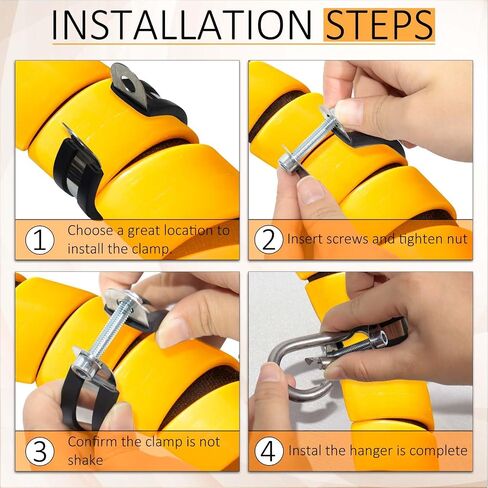 INSTALLATION STEPS

1 Choose a great location to install the clamp.

2 Insert screws and tighten nut

3 Confirm the clamp is not shake

4 Instal the hanger is complete