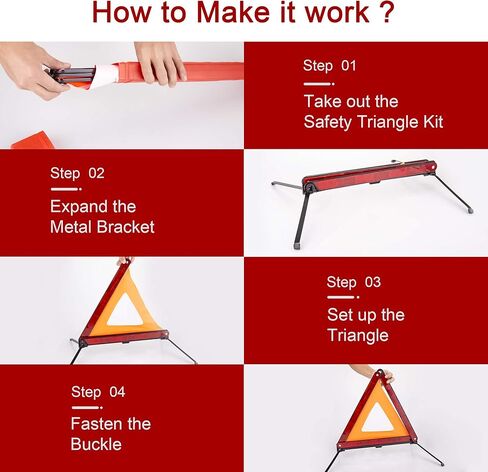 How to Make it work ?

Step 01

Take out the Safety Triangle Kit

Step 02

Expand the Metal Bracket

Step 03

Set up the Triangle

Step 04

Fasten the Buckle