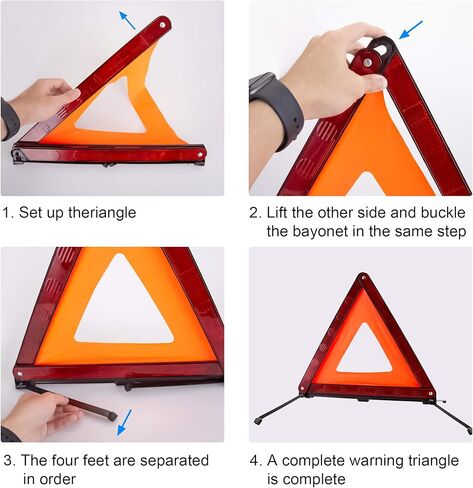 1. Set up theriangle

2. Lift the other side and buckle the bayonet in the same step

3. The four feet are separated in order

4. A complete warning triangle is complete