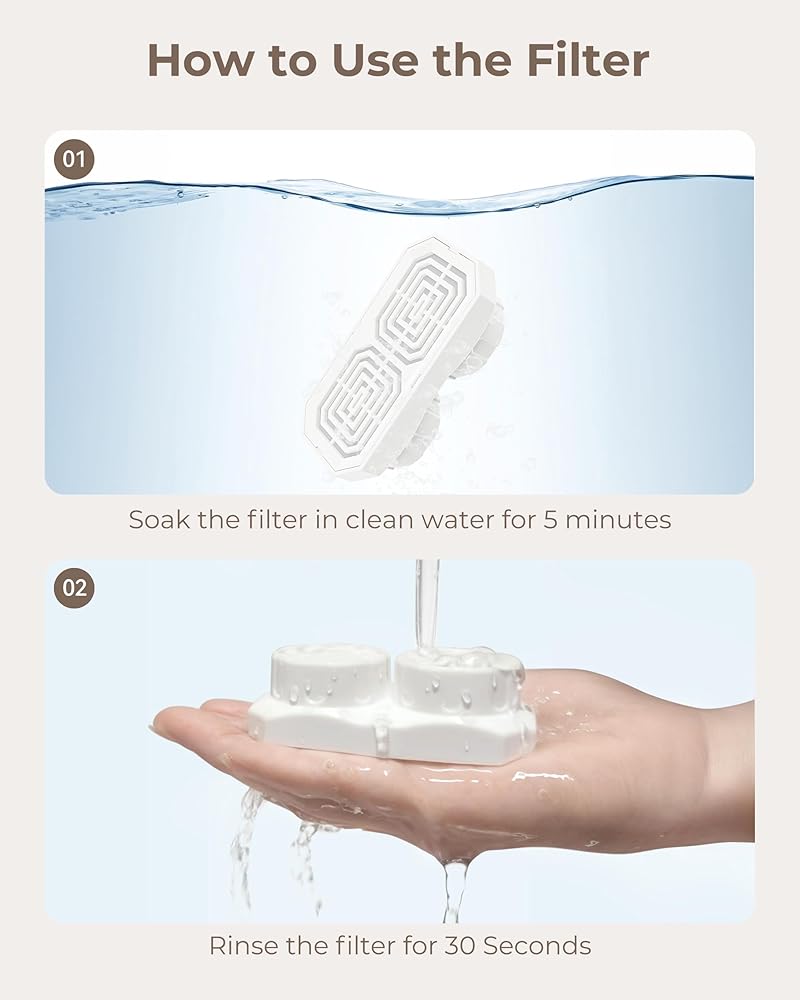 How to Use the Filter

01

Soak the filter in clean water for 5 minutes

02

Rinse the filter for 30 Seconds