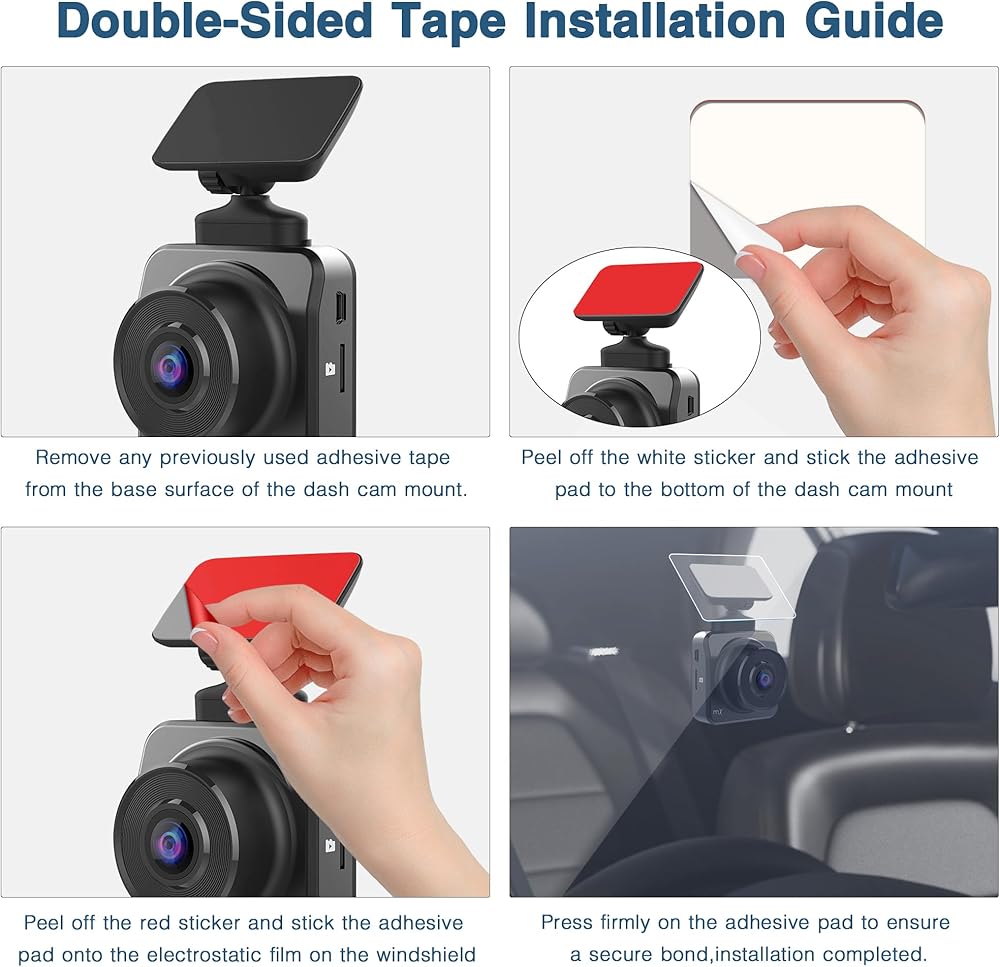 Double-Sided Tape Installation Guide

Remove any previously used adhesive tape from the base surface of the dash cam mount.

Peel off the white sticker and stick the adhesive pad to the bottom of the dash cam mount

Peel off the red sticker and stick the adhesive pad onto the electrostatic film on the windshield

Press firmly on the adhesive pad to ensure a secure bond,installation completed.