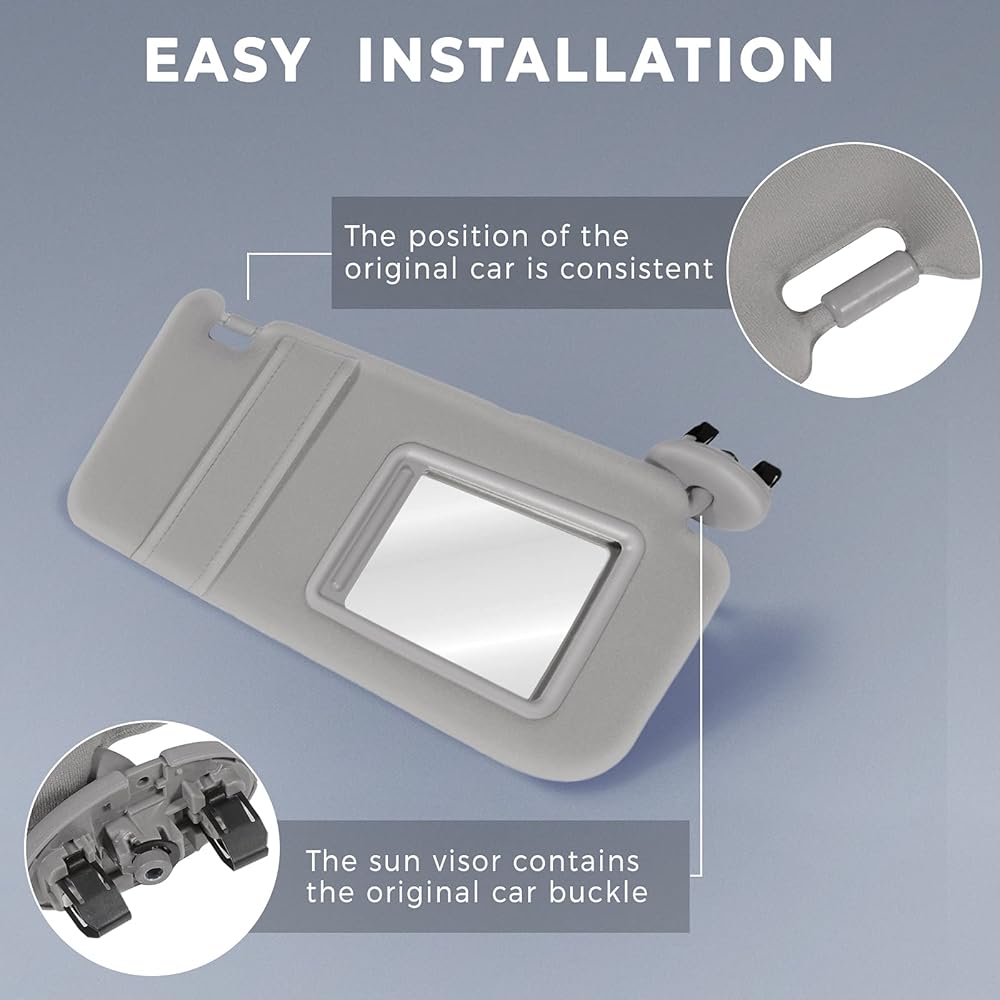 EASY INSTALLATION

The position of the original car is consistent

The sun visor contains the original car buckle